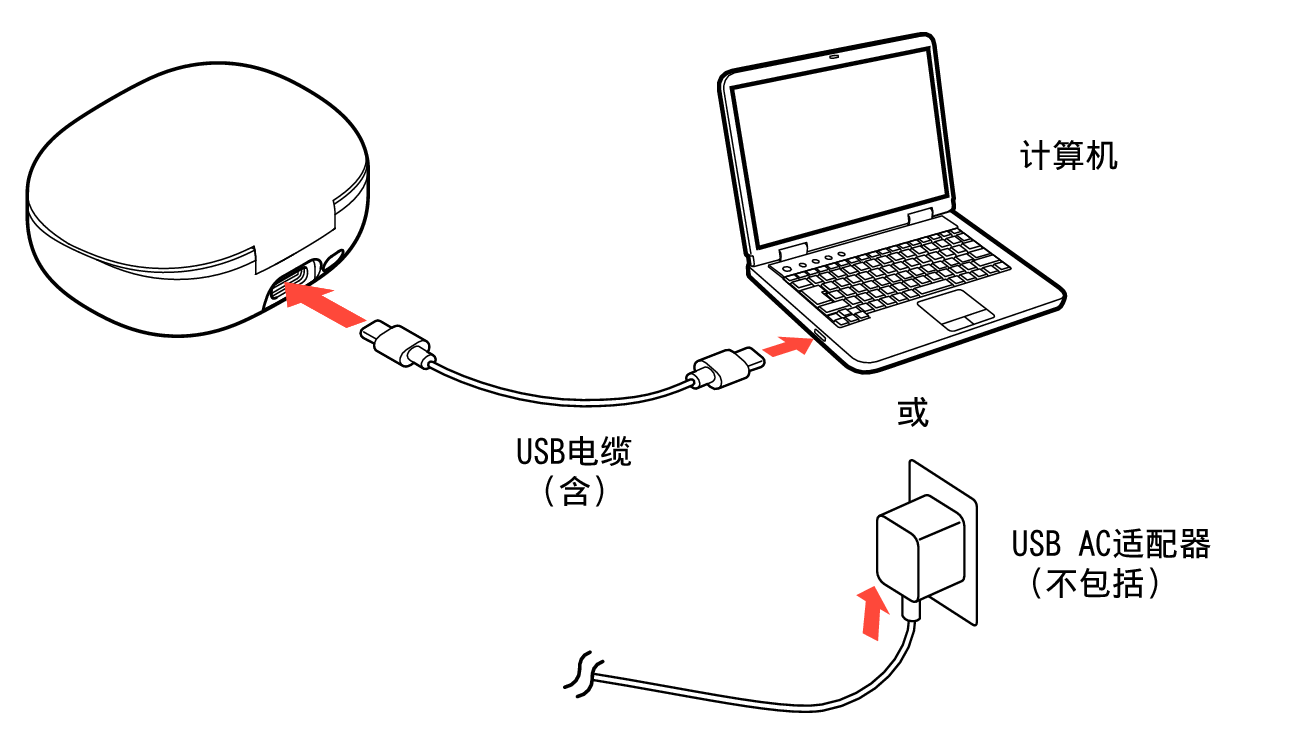 计算机

或

USB电缆
（含）

USB AC适配器
（不包括）